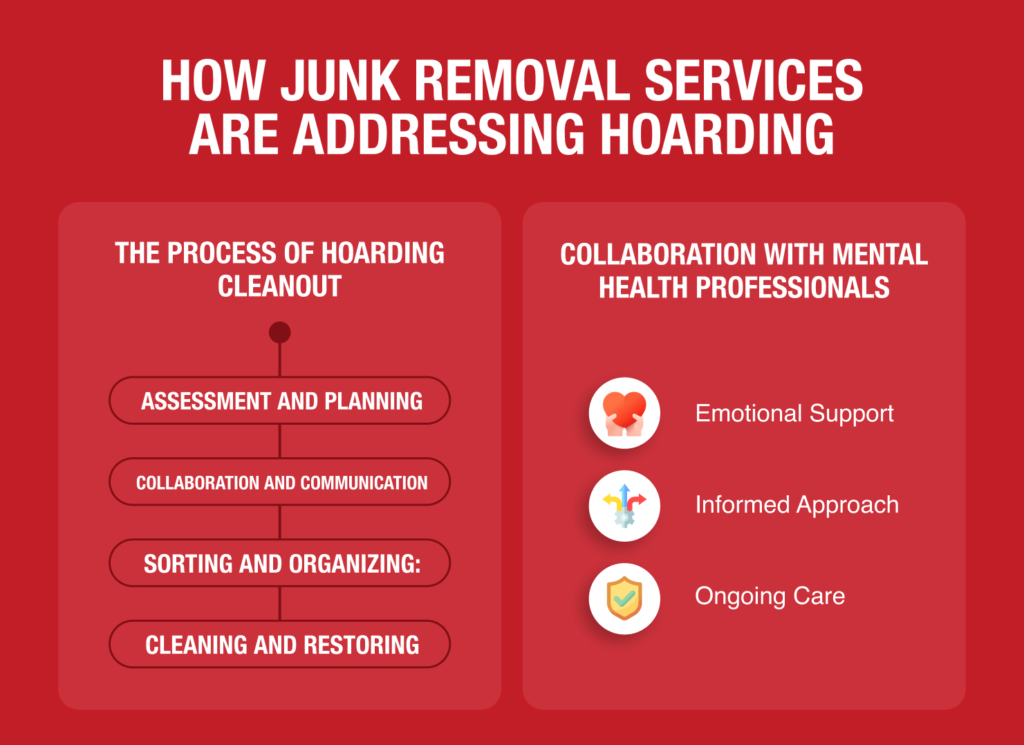 HOW JUNK REMOVAL SERVICES ARE ADDRESSING HOARDING

THE PROCESS OF HOARDING CLEANOUT

ASSESSMENT AND PLANNING

COLLABORATION AND COMMUNICATION

SORTING AND ORGANIZING:

CLEANING AND RESTORING

COLLABORATION WITH MENTAL HEALTH PROFESSIONALS

Emotional Support

Informed Approach

Ongoing Care